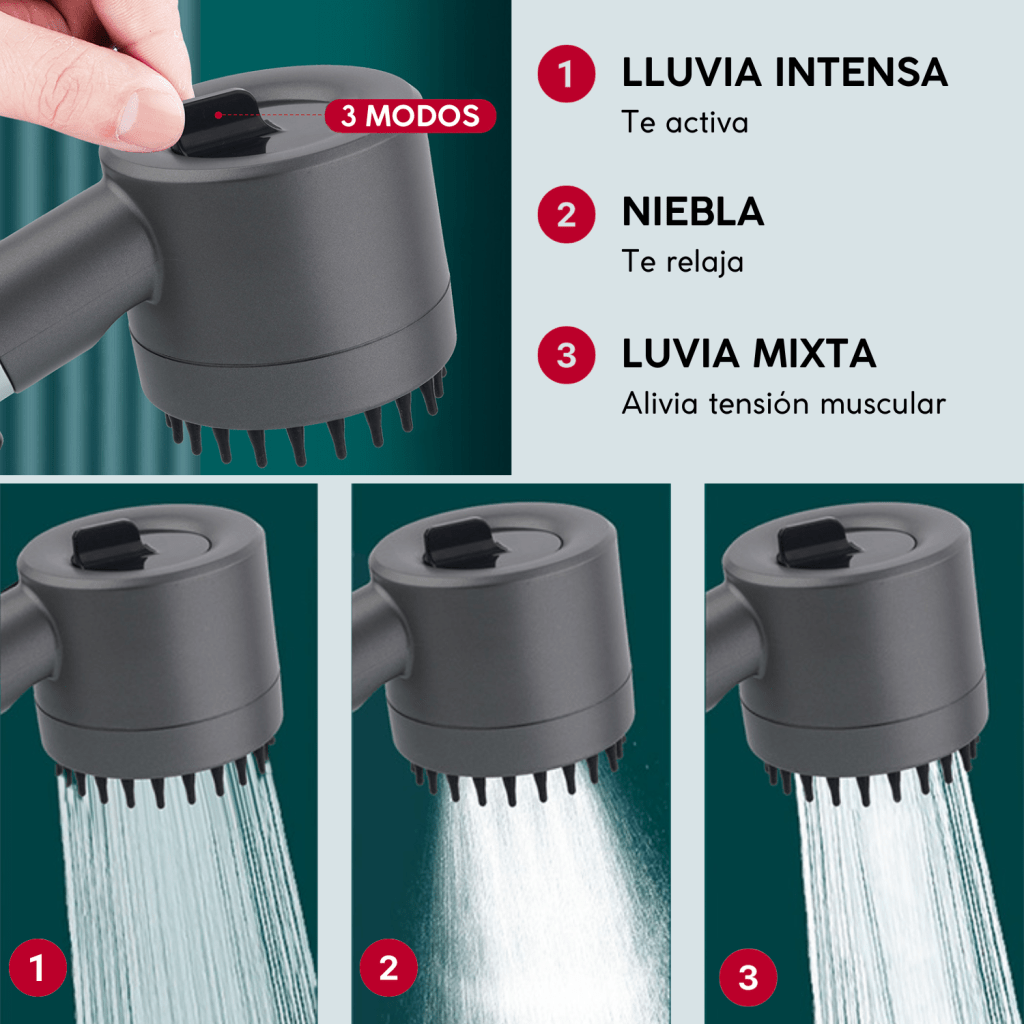 3 MODOS

1 LLUVIA INTENSA
Te activa

2 NIEBLA
Te relaja

3 LUVIA MIXTA
Alivia tensión muscular

1

2

3